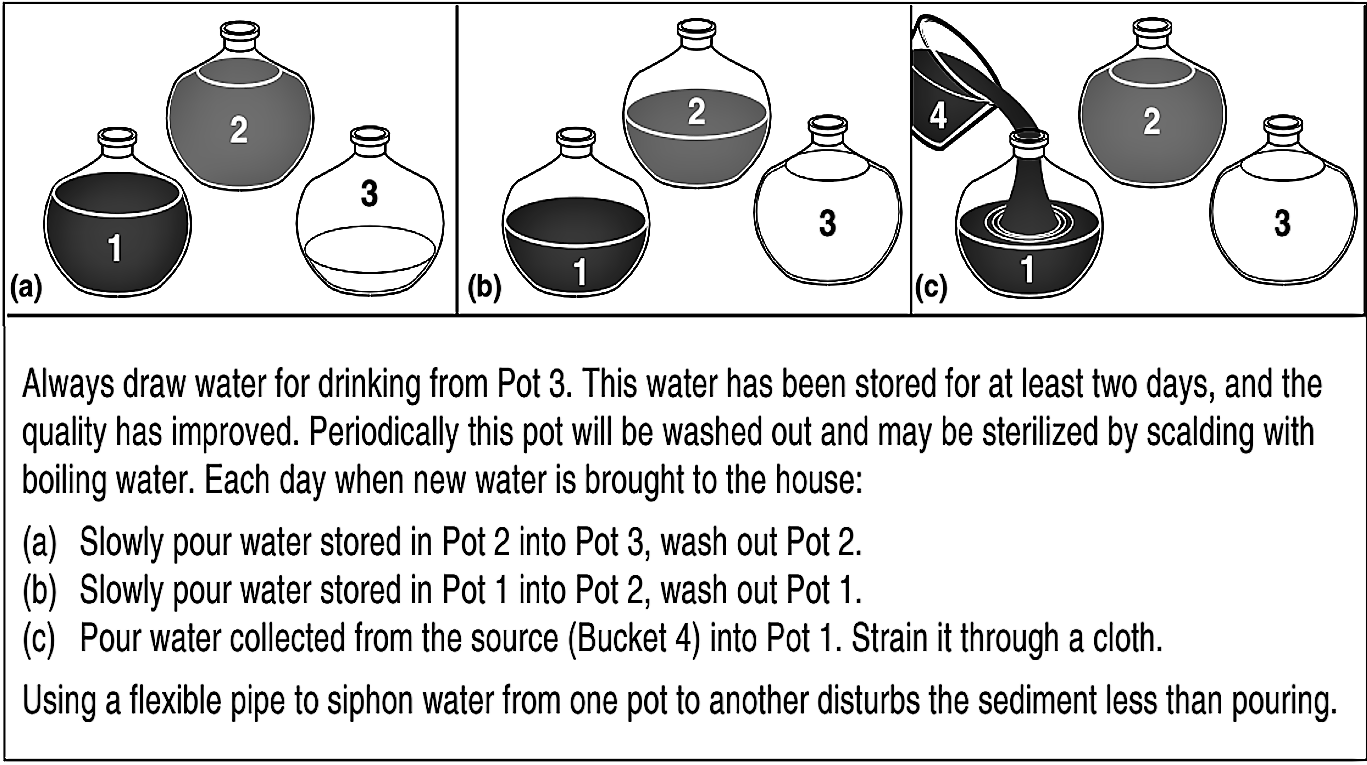 2

1

3

(a)

2

1

3

(b)

4

2

1

3

(c)

Always draw water for drinking from Pot 3. This water has been stored for at least two days, and the quality has improved. Periodically this pot will be washed out and may be sterilized by scalding with boiling water. Each day when new water is brought to the house:

(a) Slowly pour water stored in Pot 2 into Pot 3, wash out Pot 2.
(b) Slowly pour water stored in Pot 1 into Pot 2, wash out Pot 1.
(c) Pour water collected from the source (Bucket 4) into Pot 1. Strain it through a cloth.

Using a flexible pipe to siphon water from one pot to another disturbs the sediment less than pouring.